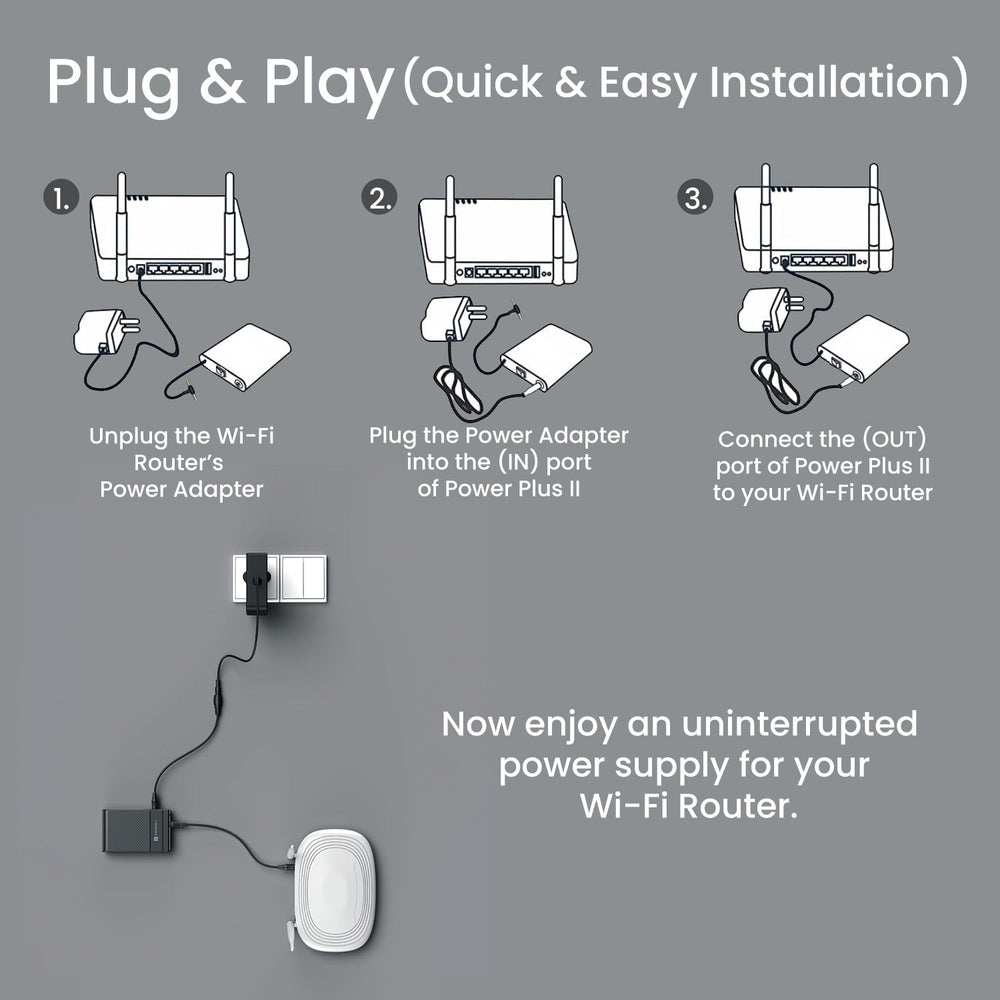 Plug & Play (Quick & Easy Installation)

1.

Unplug the Wi-Fi Router's Power Adapter

2.

Plug the Power Adapter into the (IN) port of Power Plus II

3.

Connect the (OUT) port of Power Plus II to your Wi-Fi Router

Now enjoy an uninterrupted power supply for your Wi-Fi Router.