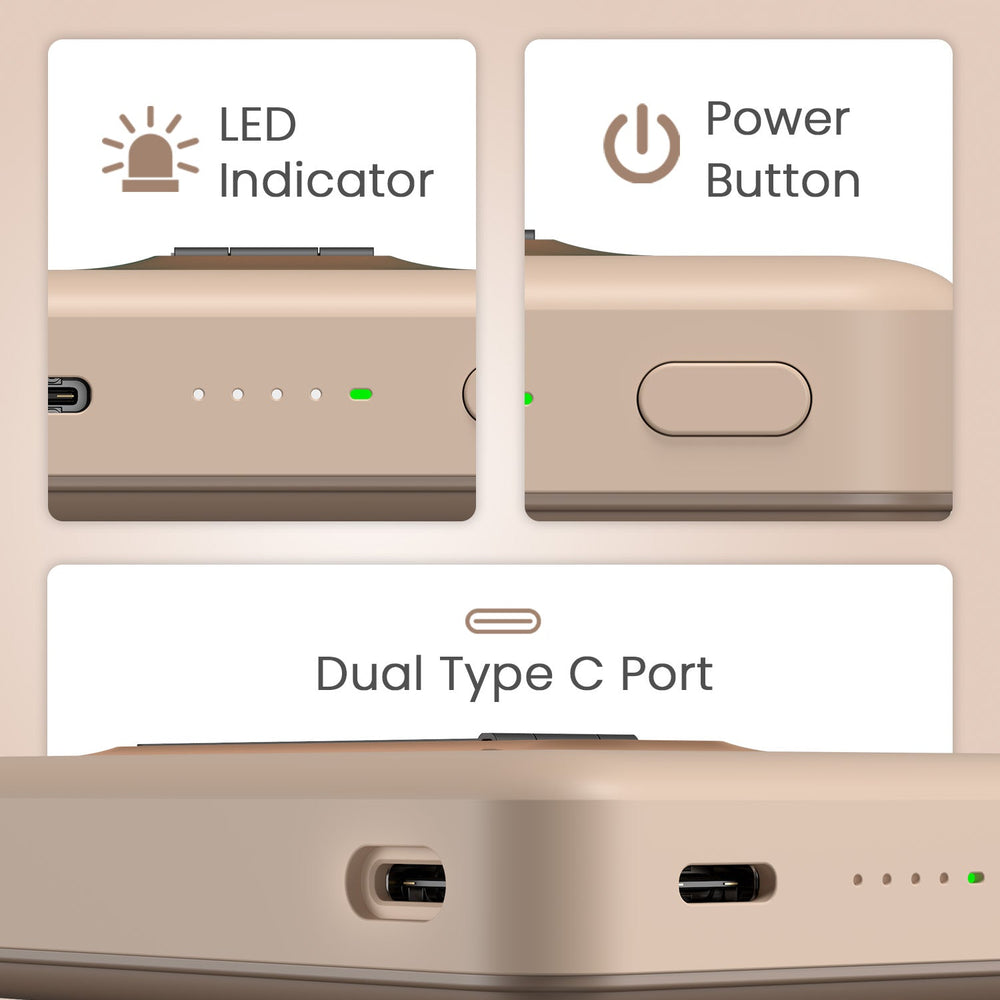 LED Indicator

Power Button

Dual Type C Port