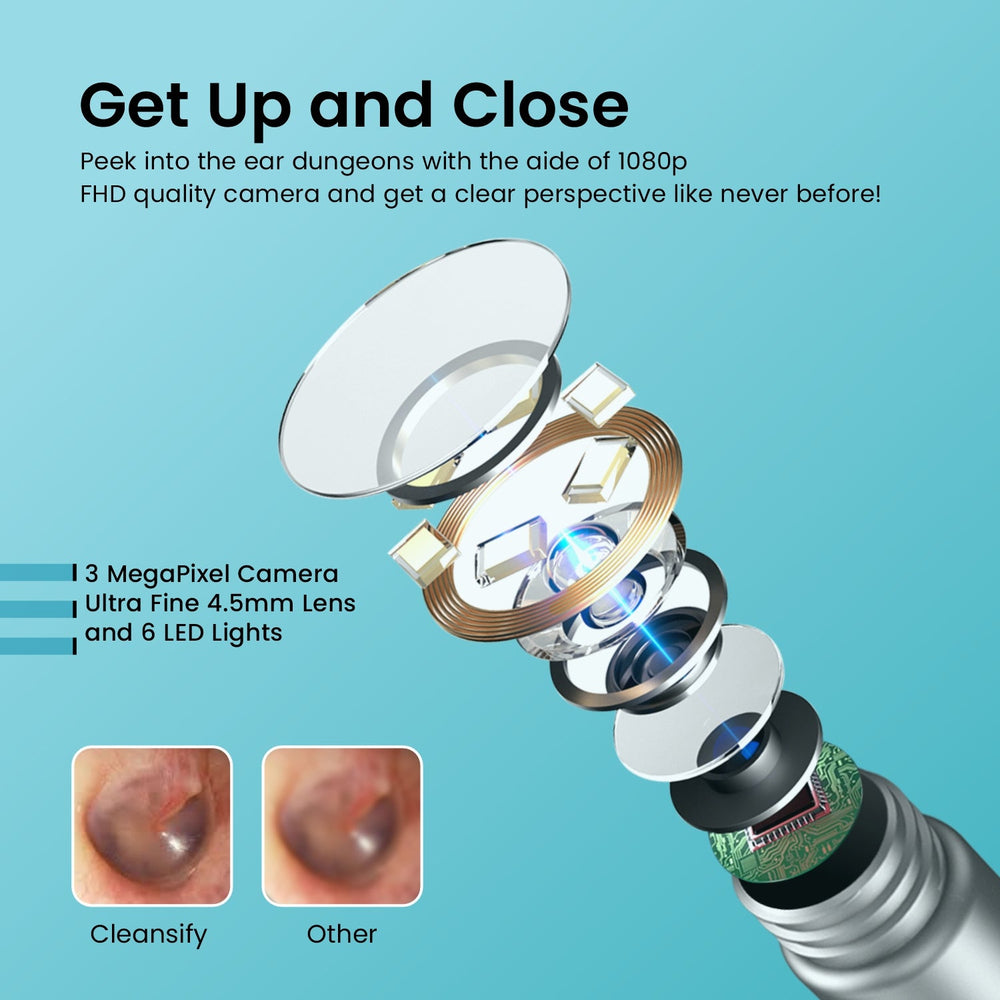 Get Up and Close

Peek into the ear dungeons with the aide of 1080p FHD quality camera and get a clear perspective like never before!

3 MegaPixel Camera
Ultra Fine 4.5mm Lens
and 6 LED Lights

Cleansify

Other