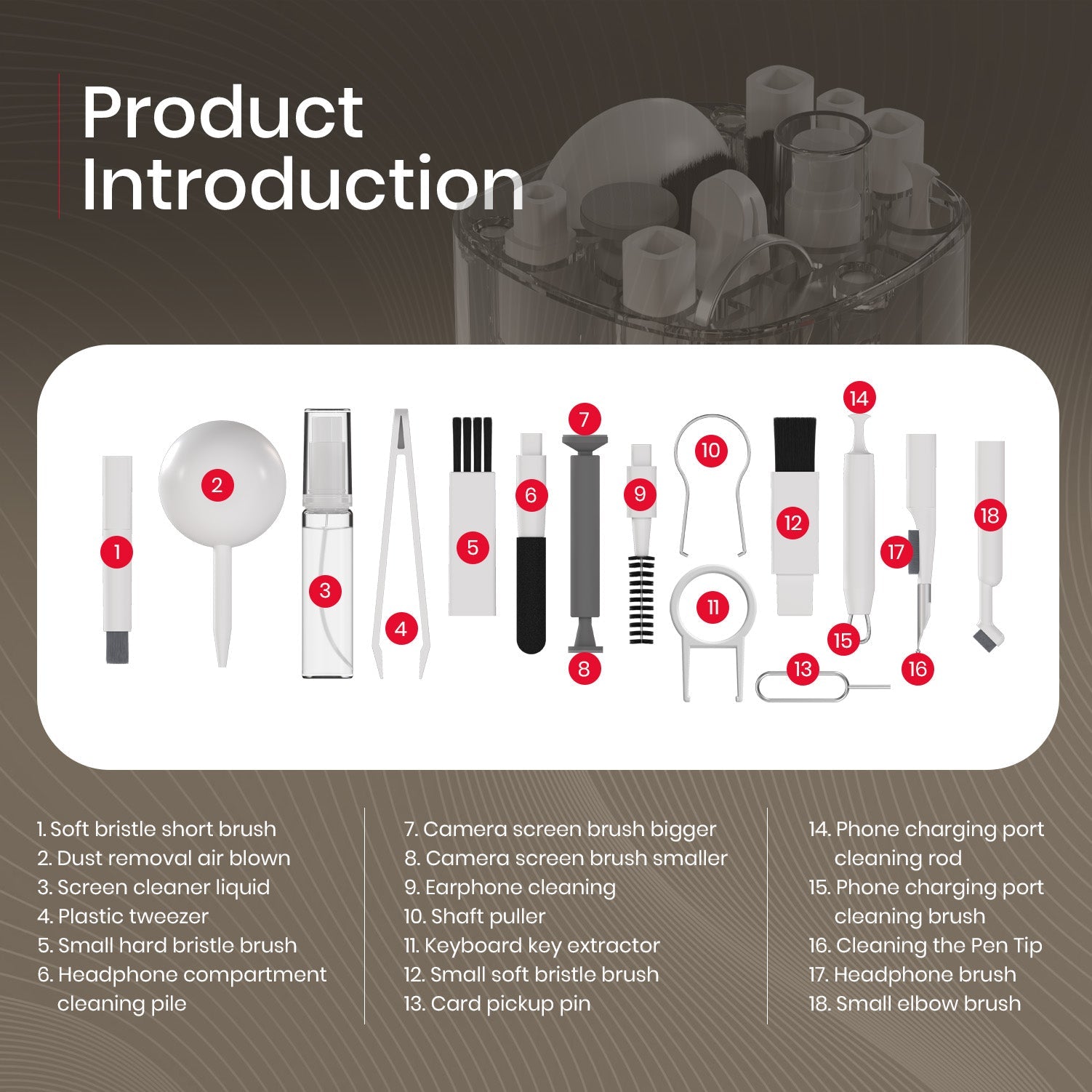 Product Introduction

1 2 3 4 5 6 7 8 9 10 11 12 13 14 15 16 17 18

1. Soft bristle short brush
2. Dust removal air blown
3. Screen cleaner liquid
4. Plastic tweezer
5. Small hard bristle brush
6. Headphone compartment cleaning pile

7. Camera screen brush bigger
8. Camera screen brush smaller
9. Earphone cleaning
10. Shaft puller
11. Keyboard key extractor
12. Small soft bristle brush
13. Card pickup pin

14. Phone charging port cleaning rod
15. Phone charging port cleaning brush
16. Cleaning the Pen Tip
17. Headphone brush
18. Small elbow brush