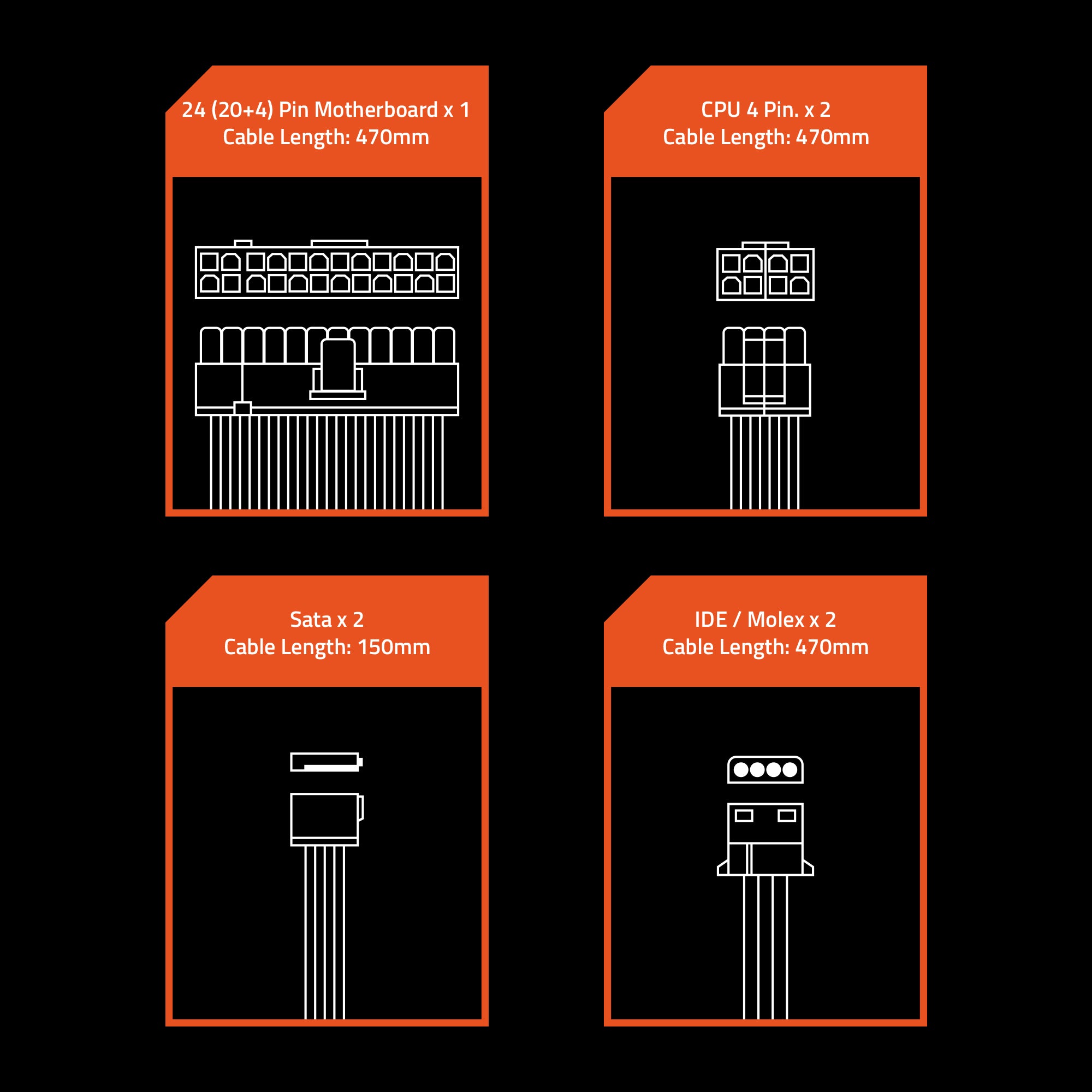 24 (20+4) Pin Motherboard x 1
Cable Length: 470mm

CPU 4 Pin. x 2
Cable Length: 470mm

Sata x 2
Cable Length: 150mm

IDE / Molex x 2
Cable Length: 470mm