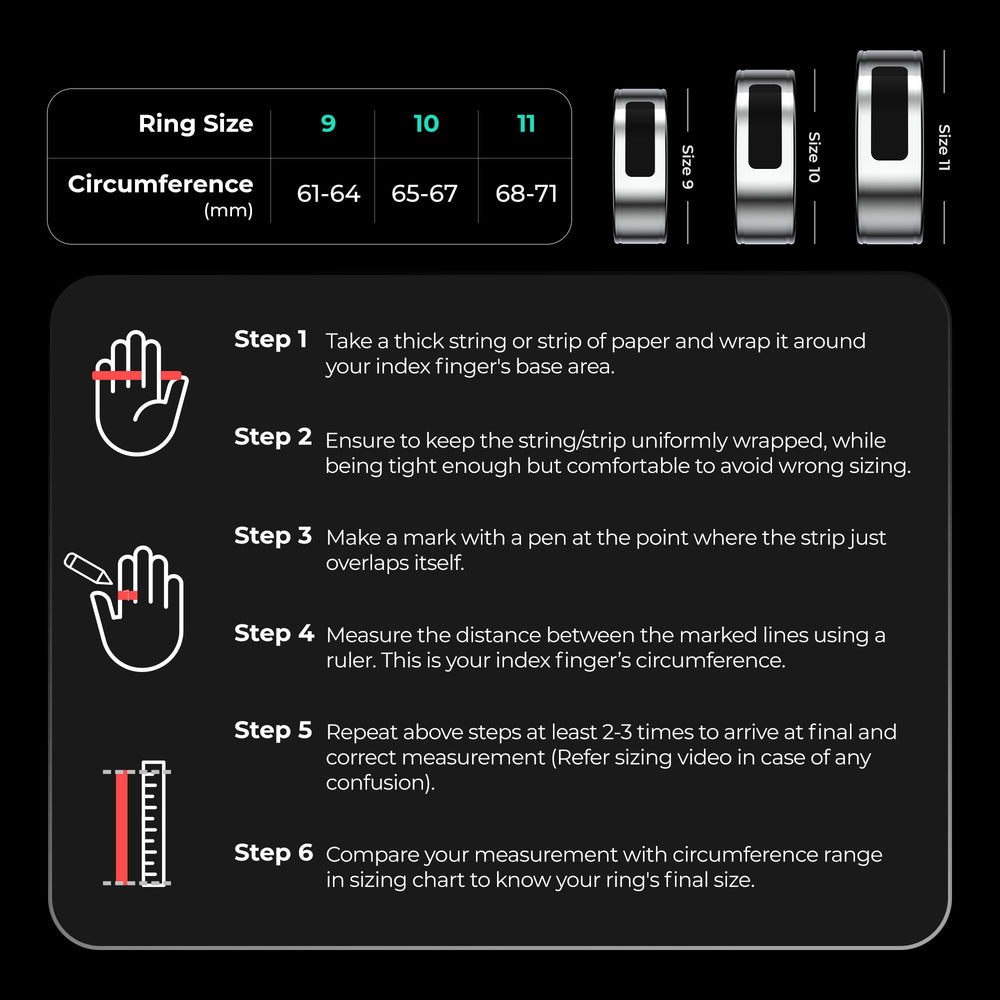 | Ring Size | 9 | 10 | 11 |
|---|---|---|---|
| Circumference (mm) | 61-64 | 65-67 | 68-71 |

Size 9

Size 10

Size 11

Step 1 Take a thick string or strip of paper and wrap it around your index finger's base area.

Step 2 Ensure to keep the string/strip uniformly wrapped, while being tight enough but comfortable to avoid wrong sizing.

Step 3 Make a mark with a pen at the point where the strip just overlaps itself.

Step 4 Measure the distance between the marked lines using a ruler. This is your index finger's circumference.

Step 5 Repeat above steps at least 2-3 times to arrive at final and correct measurement (Refer sizing video in case of any confusion).

Step 6 Compare your measurement with circumference range in sizing chart to know your ring's final size.