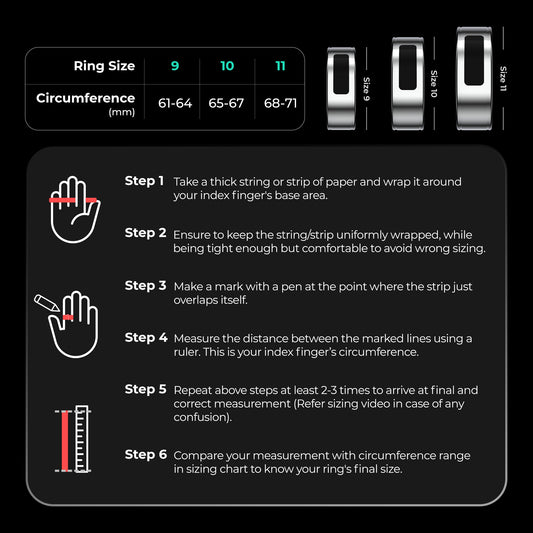 | Ring Size | 9 | 10 | 11 |
|---|---|---|---|
| Circumference (mm) | 61-64 | 65-67 | 68-71 |

Size 9

Size 10

Size 11

Step 1 Take a thick string or strip of paper and wrap it around your index finger's base area.

Step 2 Ensure to keep the string/strip uniformly wrapped, while being tight enough but comfortable to avoid wrong sizing.

Step 3 Make a mark with a pen at the point where the strip just overlaps itself.

Step 4 Measure the distance between the marked lines using a ruler. This is your index finger's circumference.

Step 5 Repeat above steps at least 2-3 times to arrive at final and correct measurement (Refer sizing video in case of any confusion).

Step 6 Compare your measurement with circumference range in sizing chart to know your ring's final size.