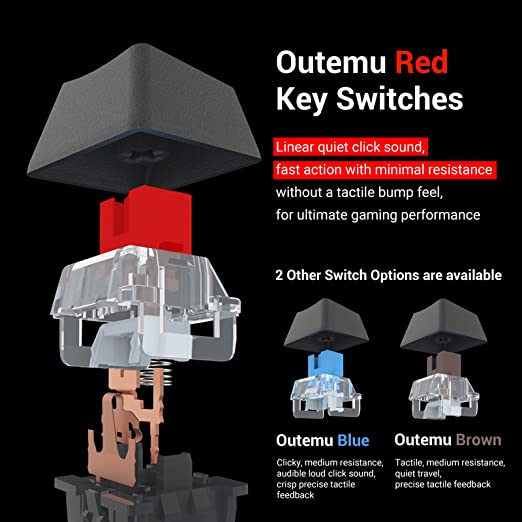 Outemu Red Key Switches

Linear quiet click sound, fast action with minimal resistance without a tactile bump feel, for ultimate gaming performance

2 Other Switch Options are available

Outemu Blue

Clicky, medium resistance, audible loud click sound, crisp precise tactile feedback

Outemu Brown

Tactile, medium resistance, quiet travel, precise tactile feedback