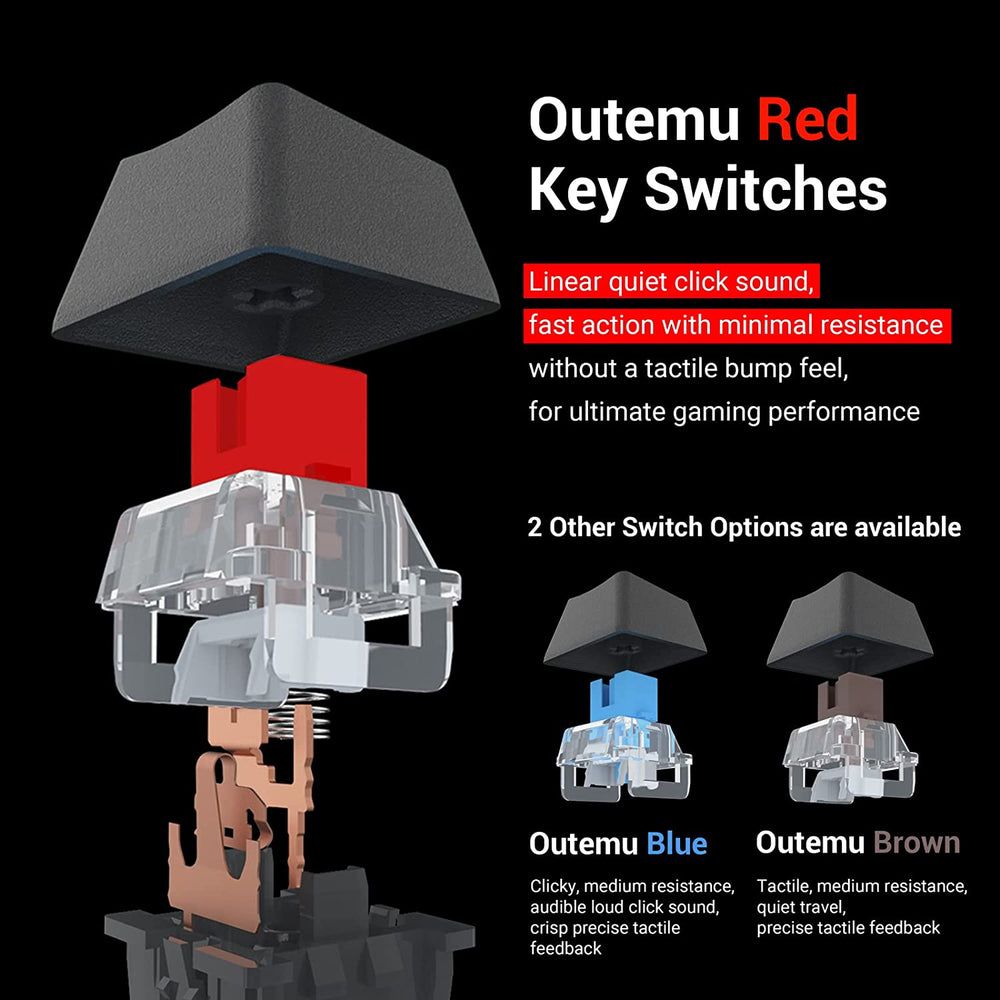 Outemu Red Key Switches

Linear quiet click sound, fast action with minimal resistance without a tactile bump feel, for ultimate gaming performance

2 Other Switch Options are available

Outemu Blue

Clicky, medium resistance, audible loud click sound, crisp precise tactile feedback

Outemu Brown

Tactile, medium resistance, quiet travel, precise tactile feedback