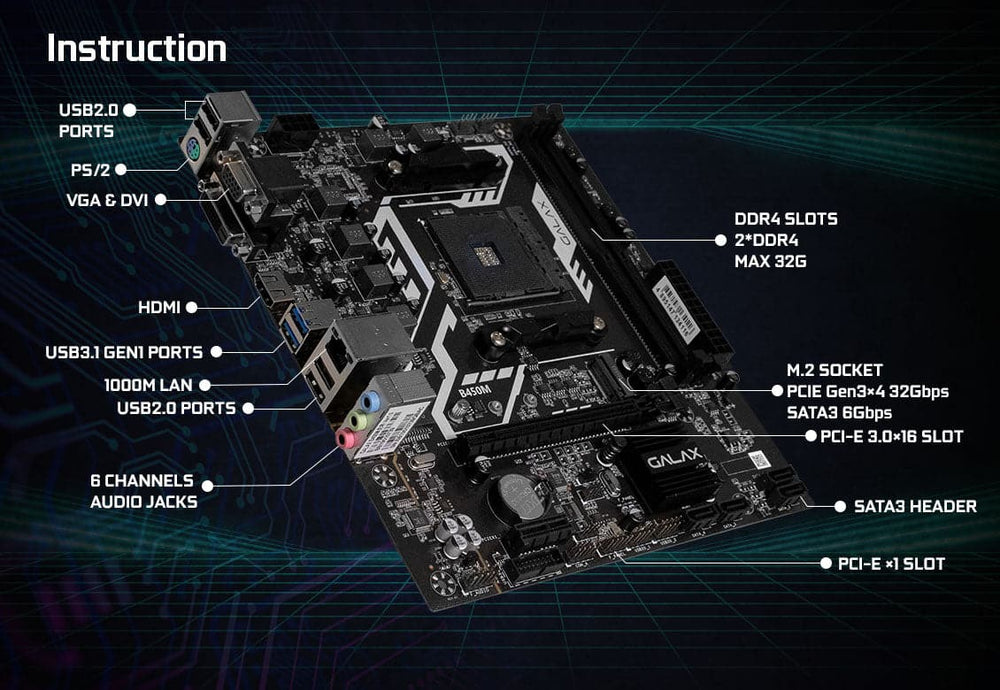 Instruction

USB2.0 PORTS

PS/2

VGA & DVI

HDMI

USB3.1 GEN1 PORTS

1000M LAN

USB2.0 PORTS

6 CHANNELS AUDIO JACKS

DDR4 SLOTS
2*DDR4
MAX 32G

M.2 SOCKET
PCIE Gen3×4 32Gbps
SATA3 6Gbps

PCI-E 3.0×16 SLOT

SATA3 HEADER

PCI-E ×1 SLOT

GALAX

B450M

GALAX