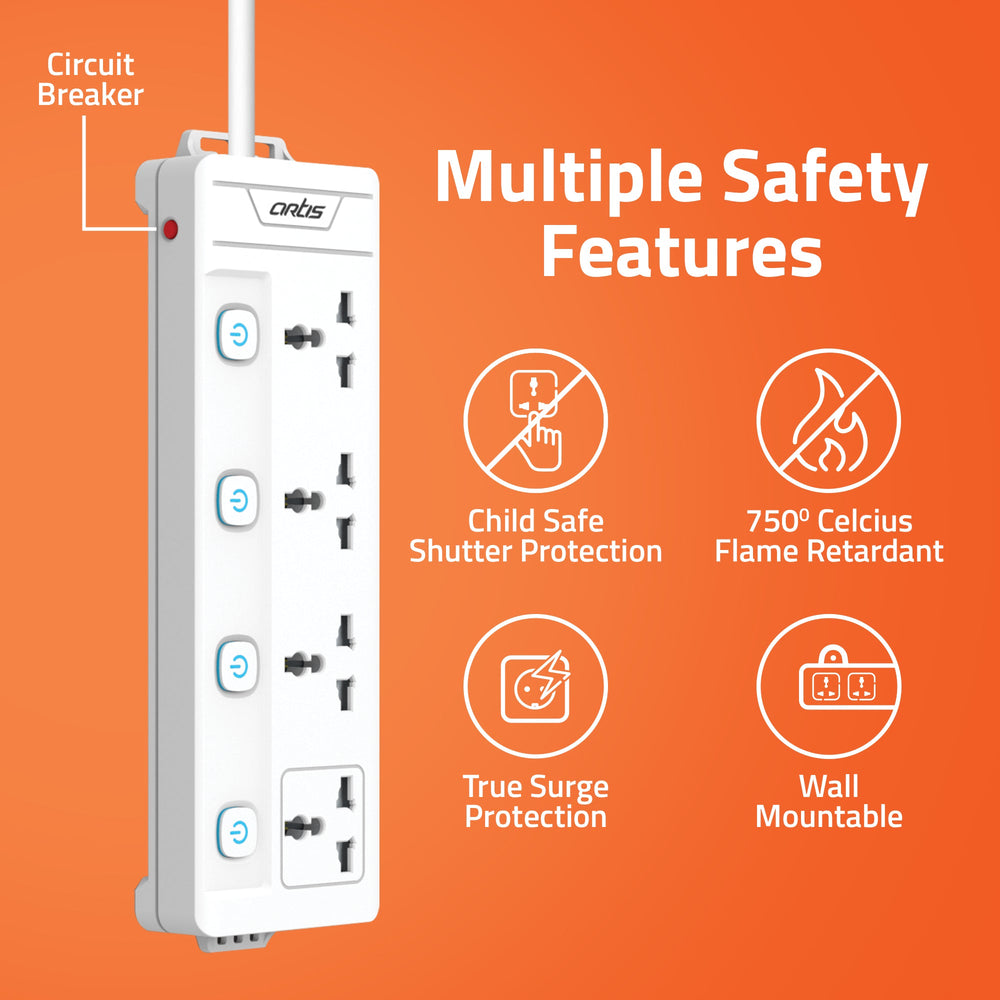 Circuit Breaker

artis

Multiple Safety Features

Child Safe Shutter Protection

$750^0$ Celcius Flame Retardant

True Surge Protection

Wall Mountable